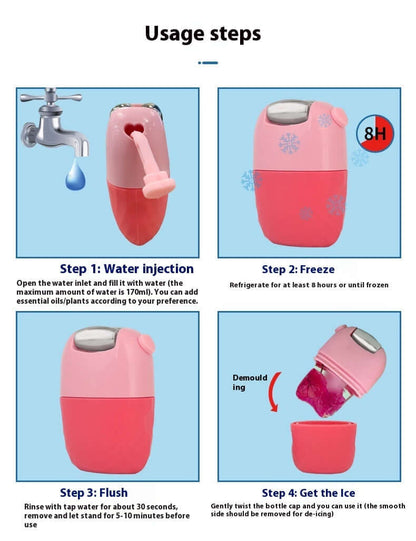 Usage steps

8H

Step 1: Water injection

Open the water inlet and fill it with water (the maximum amount of water is 170ml). You can add essential oils/plants according to your preference.

Step 2: Freeze

Refrigerate for at least 8 hours or until frozen

Demoulding

Step 3: Flush

Rinse with tap water for about 30 seconds, remove and let stand for 5-10 minutes before use

Step 4: Get the Ice

Gently twist the bottle cap and you can use it (the smooth side should be removed for de-icing)